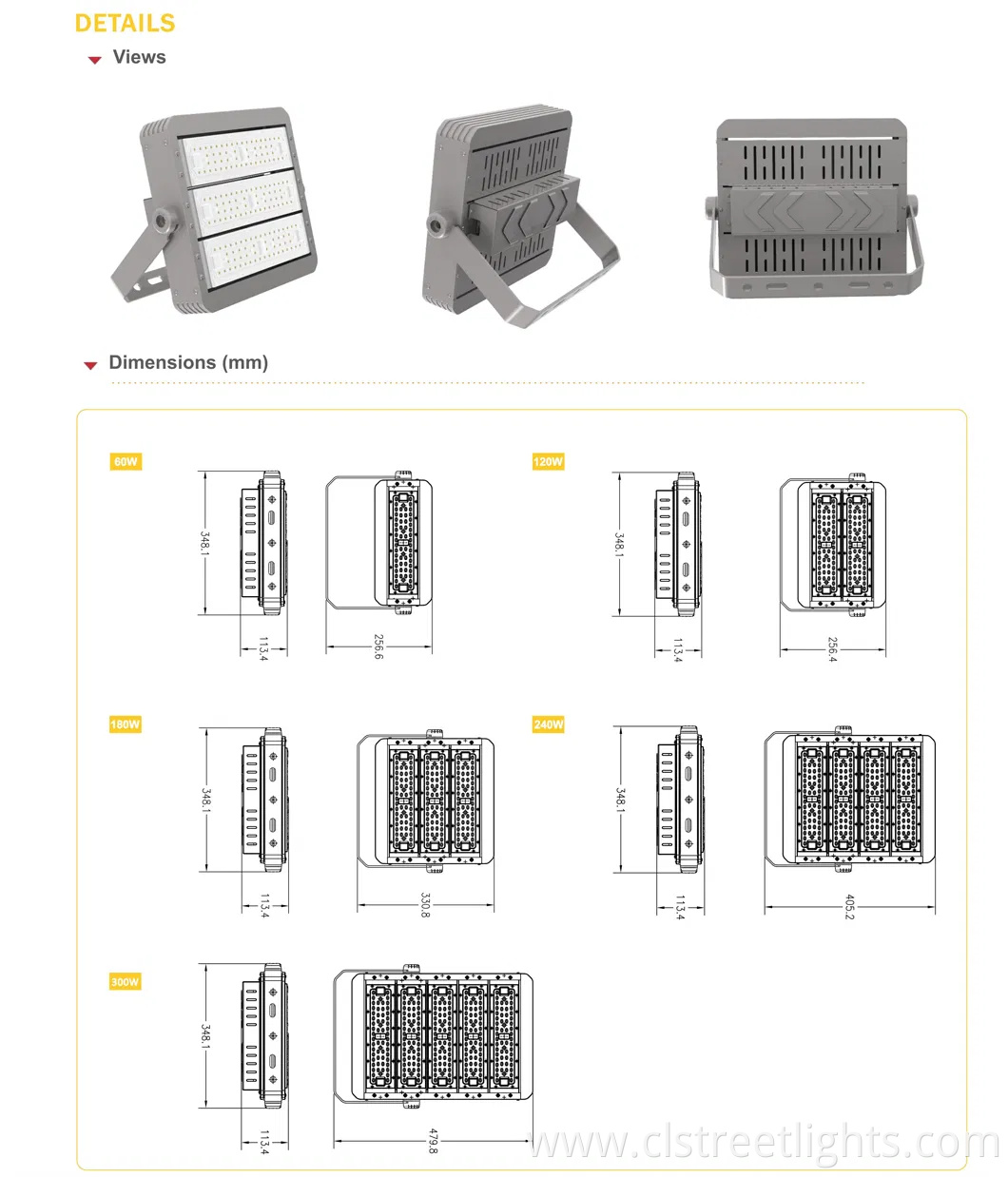 DETAILS

Views

Dimensions (mm)

60W

348.1

113.4

256.6

120W

348.1

113.4

256.4

180W

348.1

113.4

330.8

240W

348.1

113.4

405.2

300W

348.1

113.4

479.8

www.clstreetlights.com